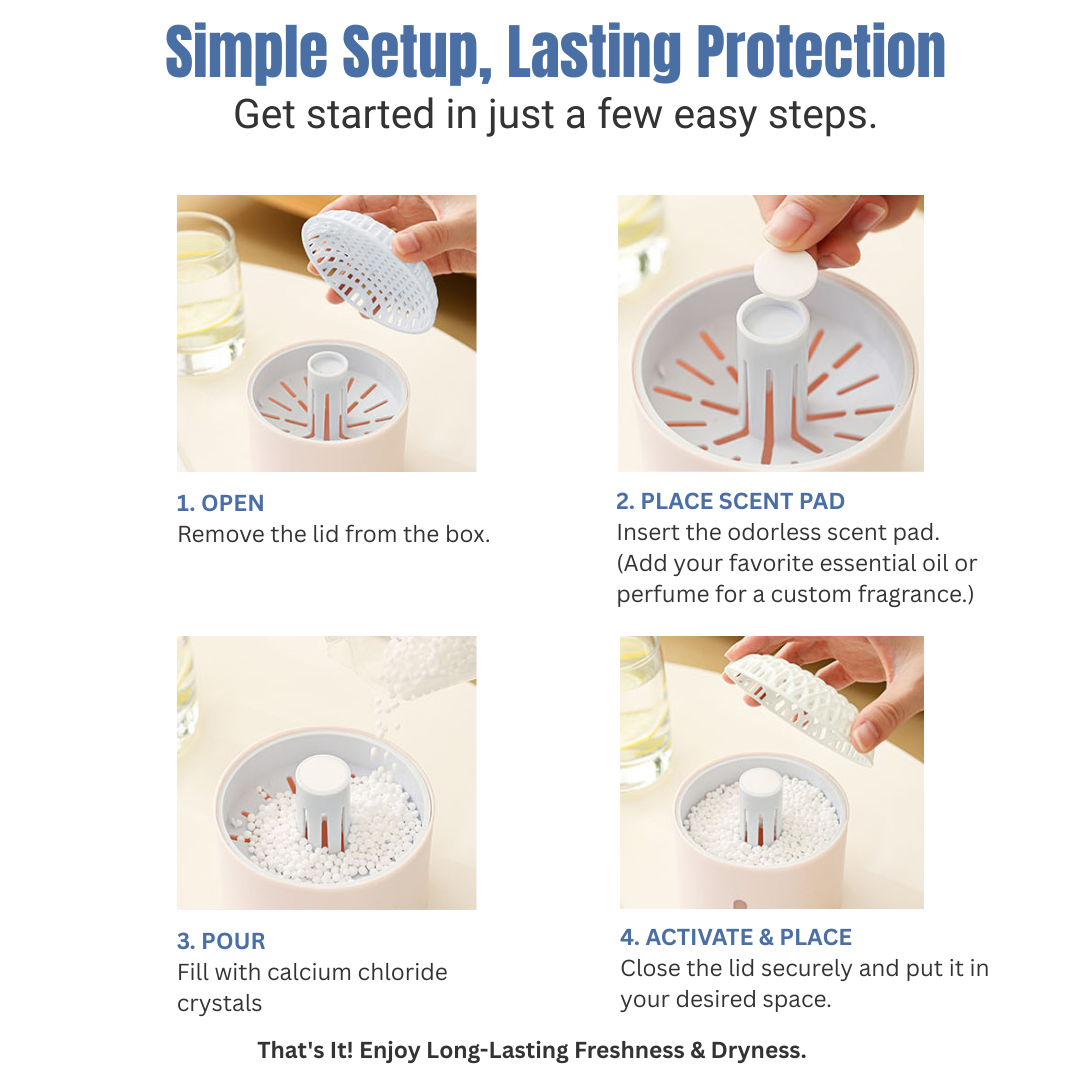 Simple Setup, Lasting Protection
Get started in just a few easy steps.

1. OPEN
Remove the lid from the box.

2. PLACE SCENT PAD
Insert the odorless scent pad. (Add your favorite essential oil or perfume for a custom fragrance.)

3. POUR
Fill with calcium chloride crystals

4. ACTIVATE & PLACE
Close the lid securely and put it in your desired space.

That's It! Enjoy Long-Lasting Freshness & Dryness.