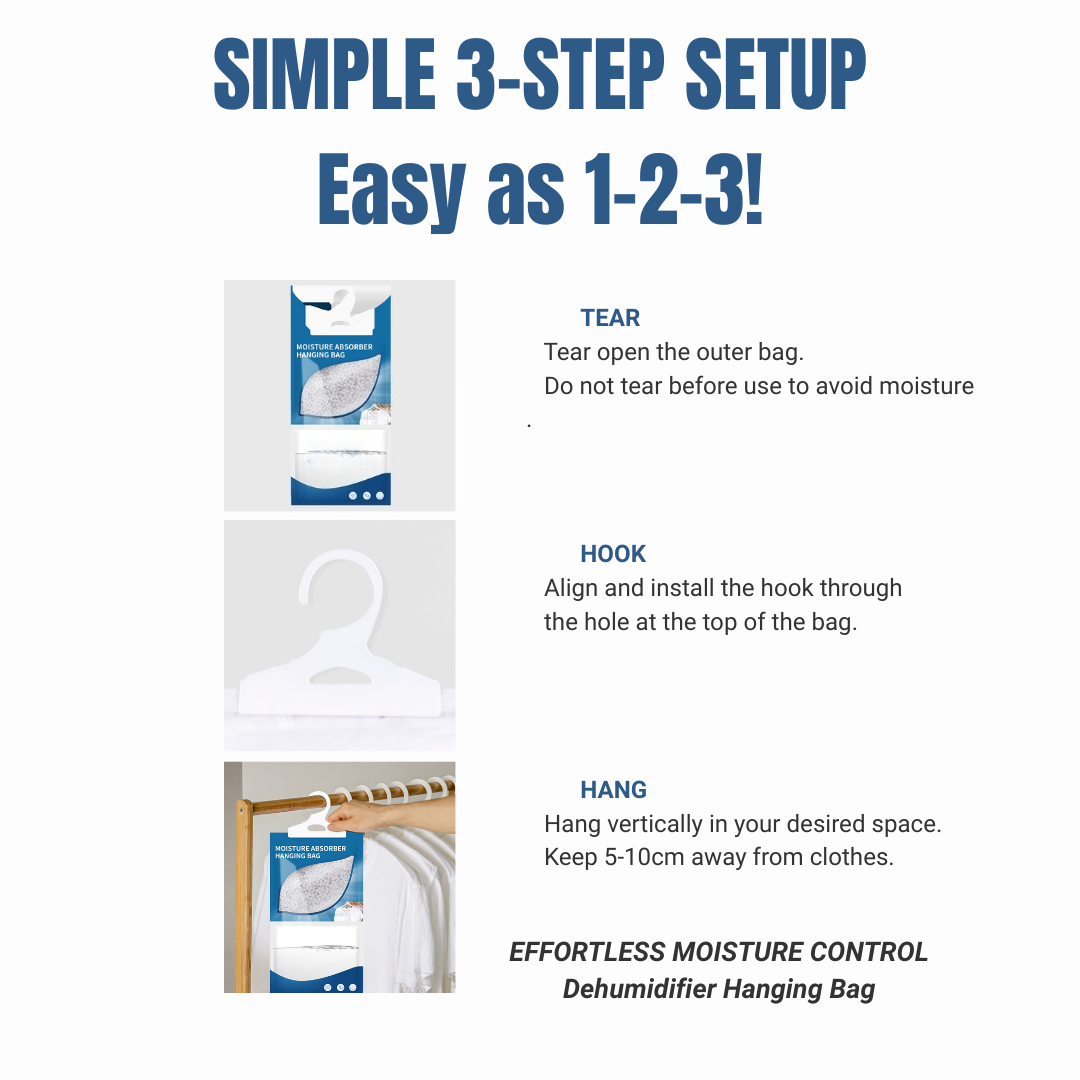 SIMPLE 3-STEP SETUP
Easy as 1-2-3!

MOISTURE ABSORBER
HANGING BAG

TEAR
Tear open the outer bag.
Do not tear before use to avoid moisture
.

HOOK
Align and install the hook through the hole at the top of the bag.

MOISTURE ABSORBER
HANGING BAG

HANG
Hang vertically in your desired space.
Keep 5-10cm away from clothes.

EFFORTLESS MOISTURE CONTROL
Dehumidifier Hanging Bag