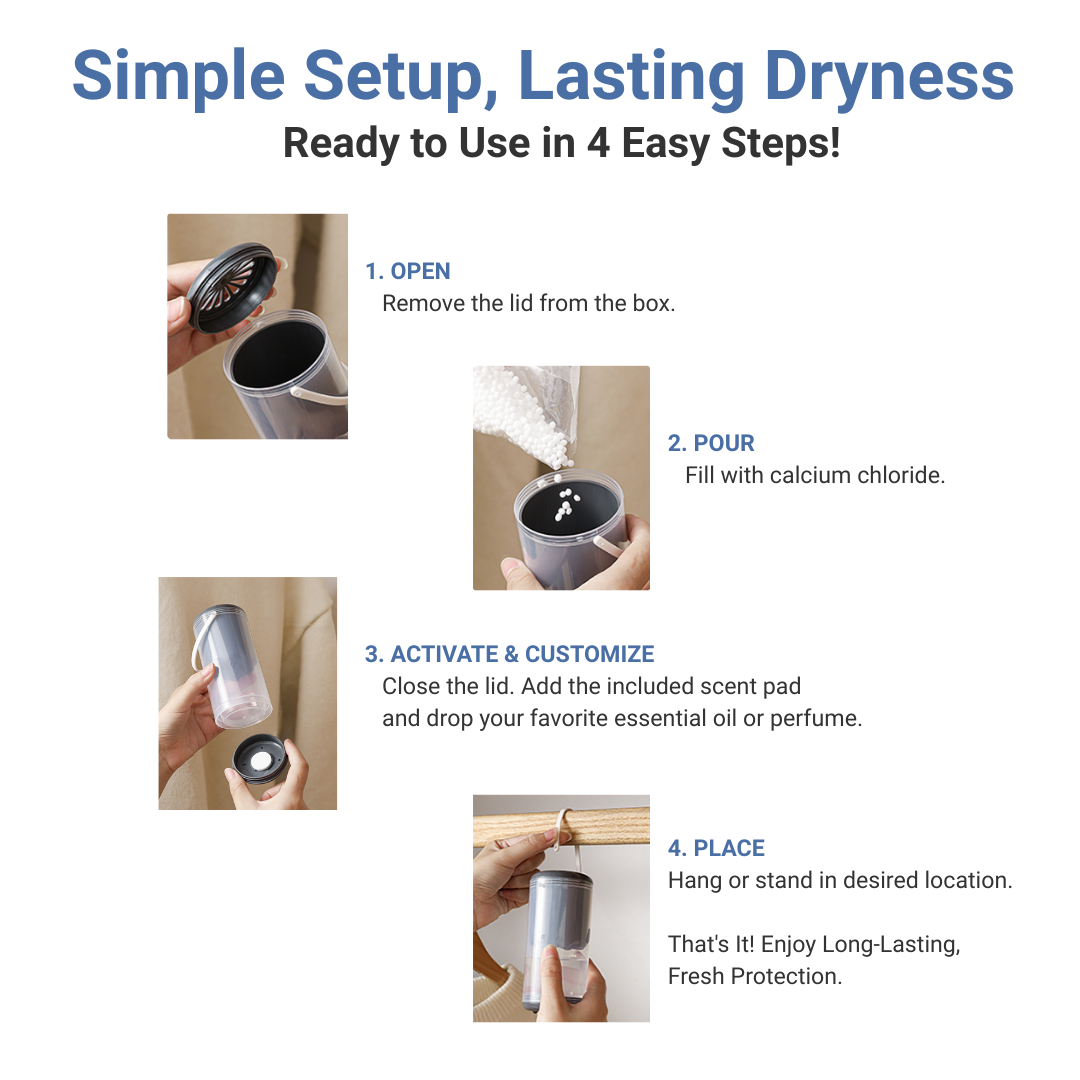 Simple Setup, Lasting Dryness
Ready to Use in 4 Easy Steps!

1. OPEN
Remove the lid from the box.

2. POUR
Fill with calcium chloride.

3. ACTIVATE & CUSTOMIZE
Close the lid. Add the included scent pad and drop your favorite essential oil or perfume.

4. PLACE
Hang or stand in desired location.

That's It! Enjoy Long-Lasting, Fresh Protection.